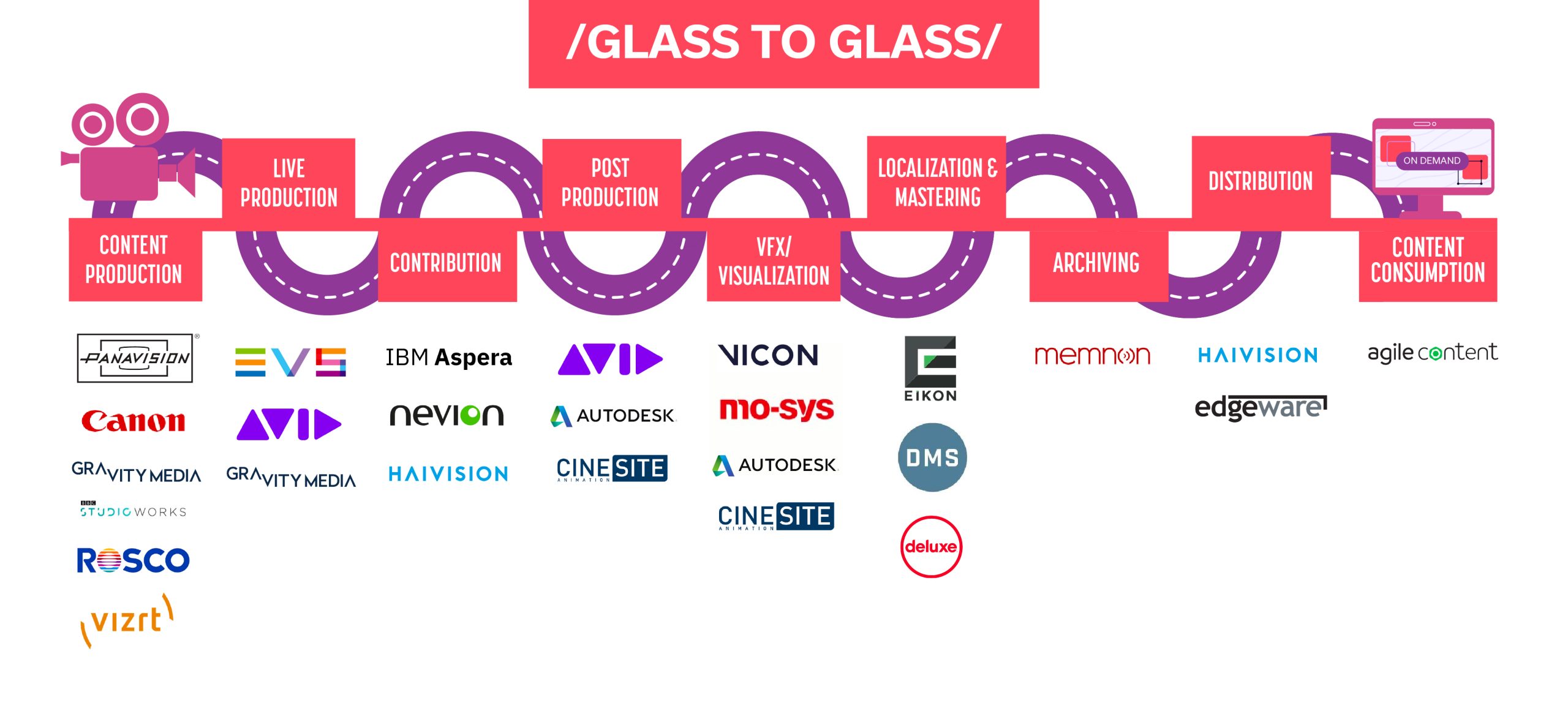 /GLASS TO GLASS/

ON DEMAND

CONTENT PRODUCTION

LIVE PRODUCTION

CONTRIBUTION

POST PRODUCTION

VFX/ VISUALIZATION

LOCALIZATION & MASTERING

ARCHIVING

DISTRIBUTION

CONTENT CONSUMPTION

PANAVISION

Canon

GRAVITY MEDIA

BBC STUDIOWORKS

ROSCO

vizrt

EVS

AVID

GRAVITY MEDIA

IBM Aspera

nevion

HAIVISION

AVID

AUTODESK

CINESITE ANIMATION

VICON

mo-sys

AUTODESK

CINESITE ANIMATION

EIKON

DMS

deluxe

memnon

HAIVISION

edgeware

agile content